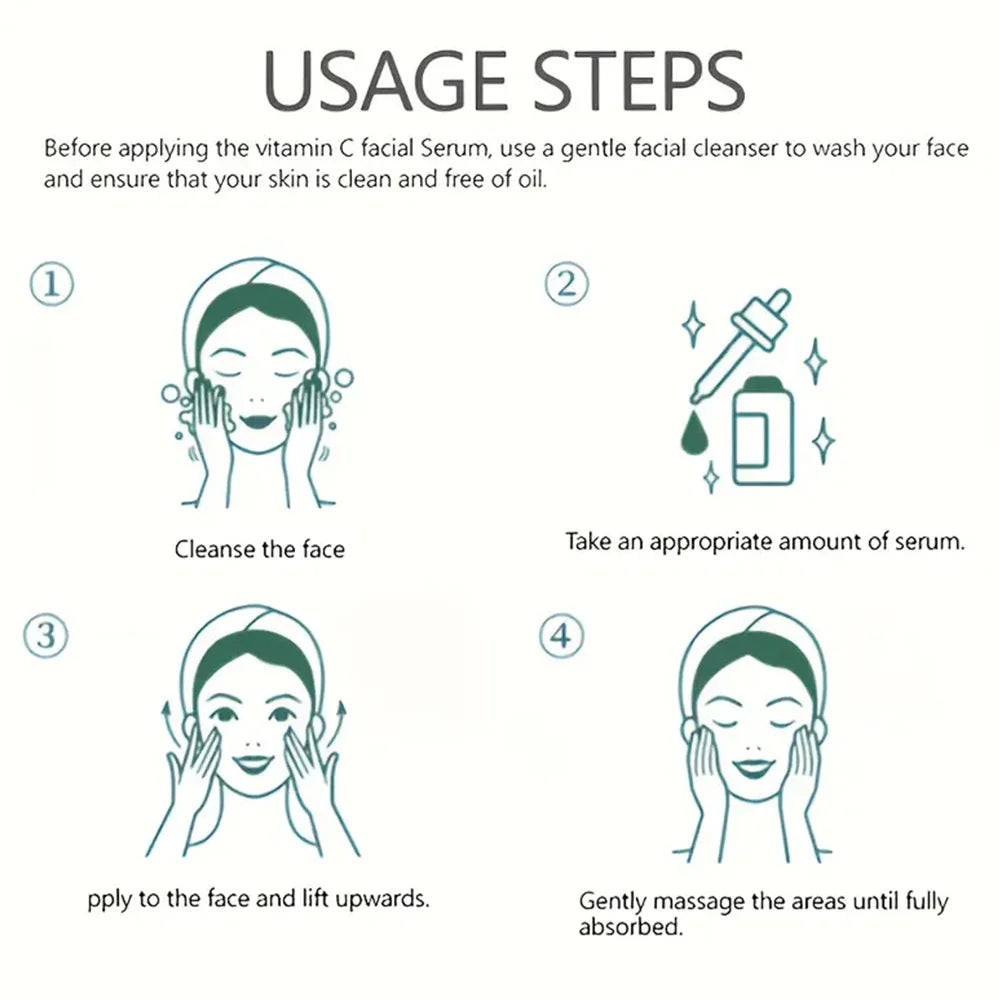 USAGE STEPS

Before applying the vitamin C facial Serum, use a gentle facial cleanser to wash your face and ensure that your skin is clean and free of oil.

①

Cleanse the face

②

Take an appropriate amount of serum.

③

pply to the face and lift upwards.

④

Gently massage the areas until fully absorbed.